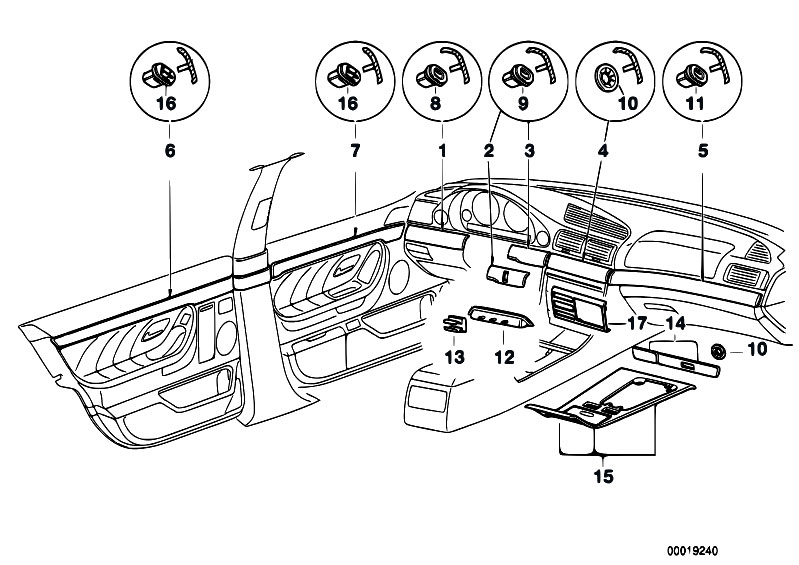 16
16
8
9
10
11
6
7
1
2
3
4
5
17
14
10
13
12
15
00019240