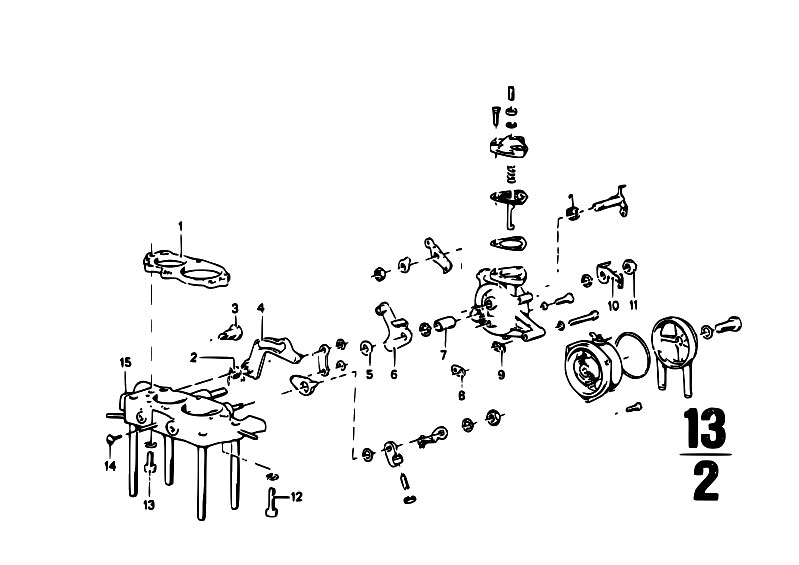 1
3
4
2
15
5
6
7
8
9
10
11
14
13
12
$\frac{13}{2}$