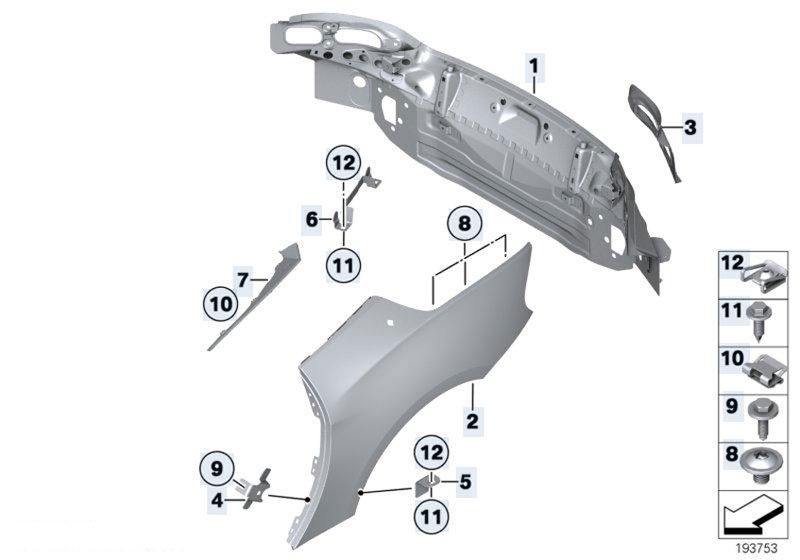 1
3
12
6
11
8
7
10
2
9
4
12
5
11
12
11
10
9
8
193753