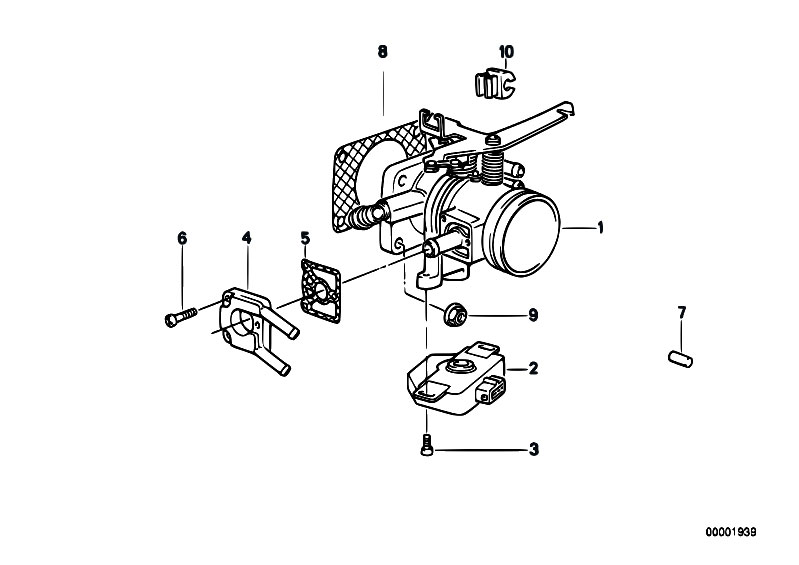 8
10
1
6
4
5
9
7
2
3
00001939