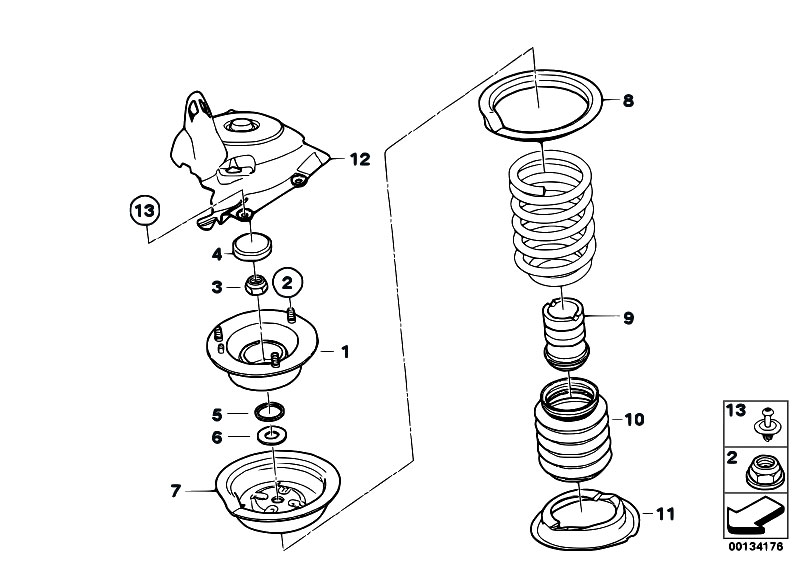 12
13
4
3
2
1
5
6
7
8
9
10
11
13
2
00134176