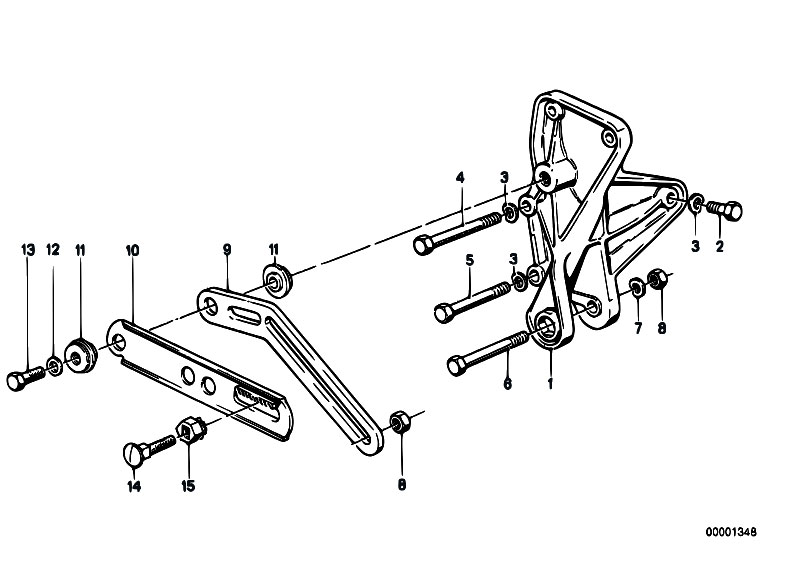 4
3
3
2
13
12
11
10
9
11
5
3
7
8
6
1
14
15
8
00001348