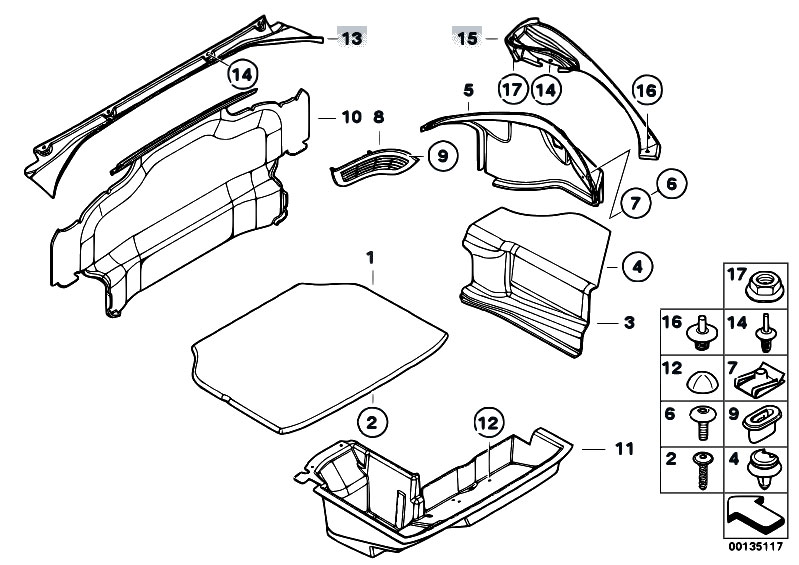 13
14
15
17
14
16
10
8
5
9
7
6
4
1
3
2
12
11
17
16
14
12
7
6
9
2
4
00135117