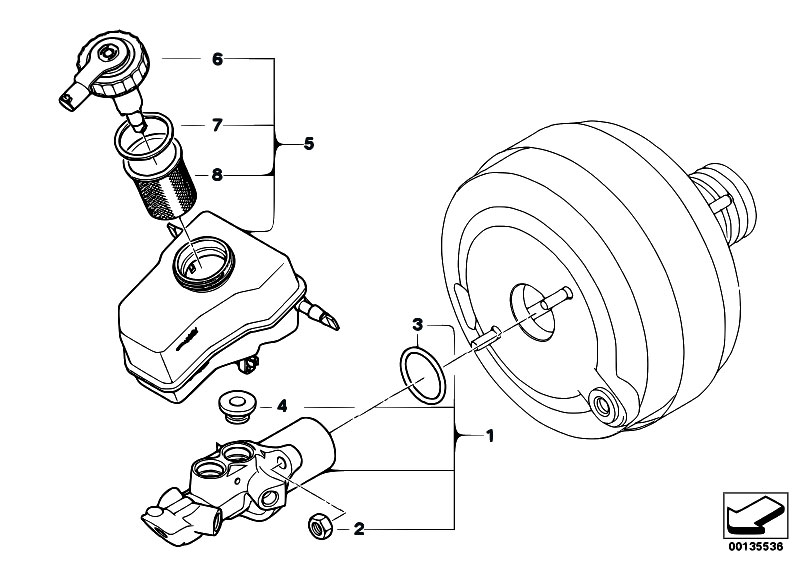 6
7
5
8
3
4
1
2
00135536