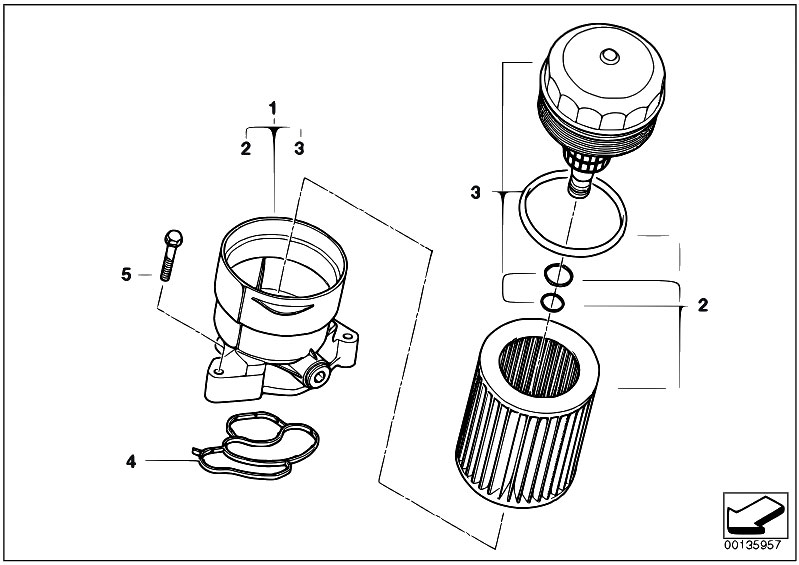 1
2 3
5
4
3
2
00135957