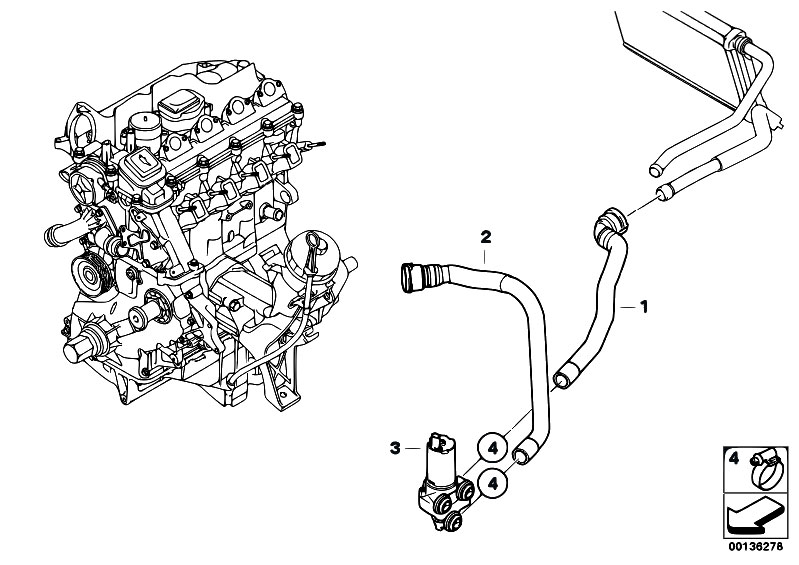 2
1
3
4
4
4
00136278