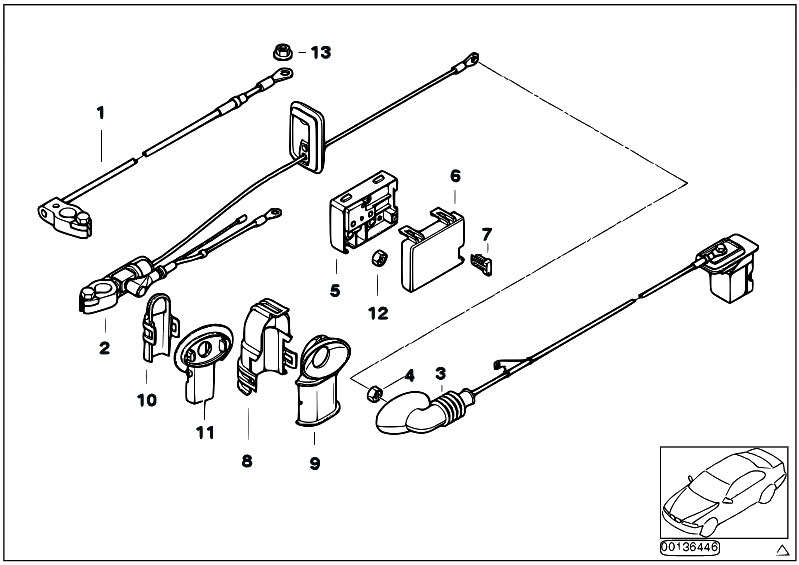 13
1
6
7
5
12
2
10
11
8
9
4
3
00136446