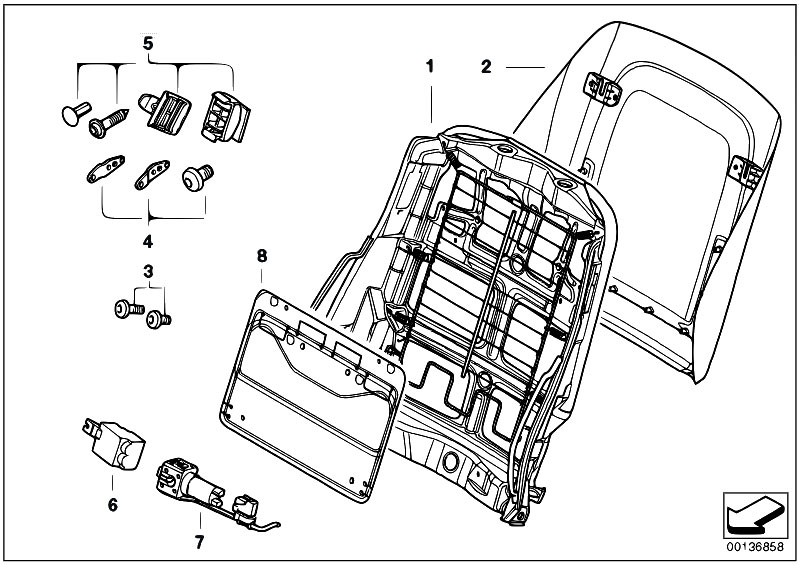 5
1
2
4
8
3
6
7
00136858