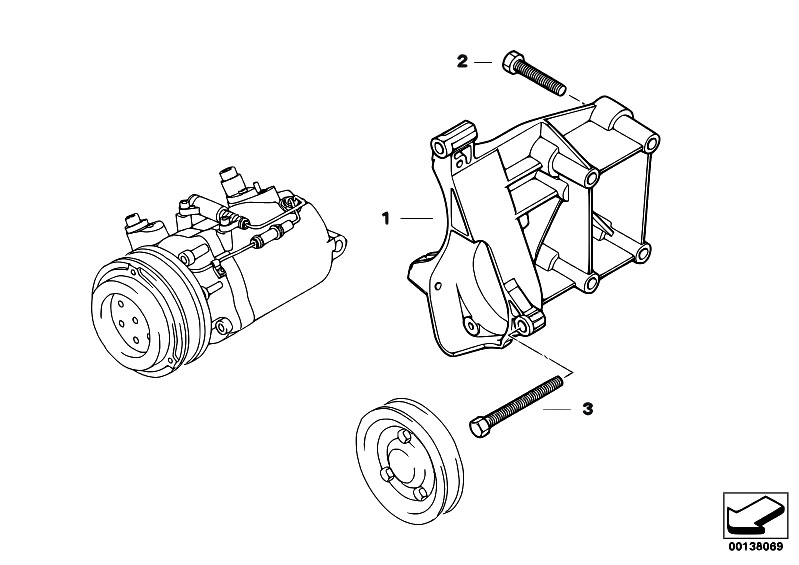 2
1
3
00138069