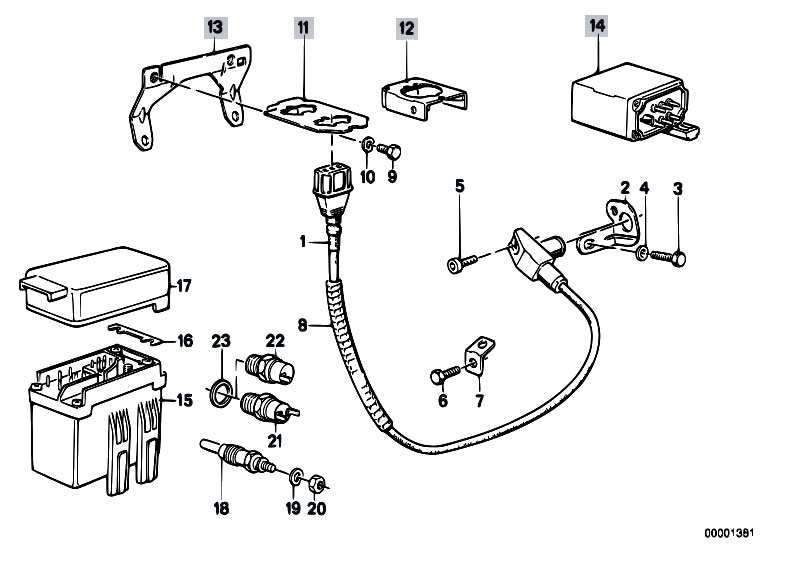 13
11
12
14
10
9
5
2
4
3
1
17
8
16
23
22
15
6
7
21
18
19
20
00001381