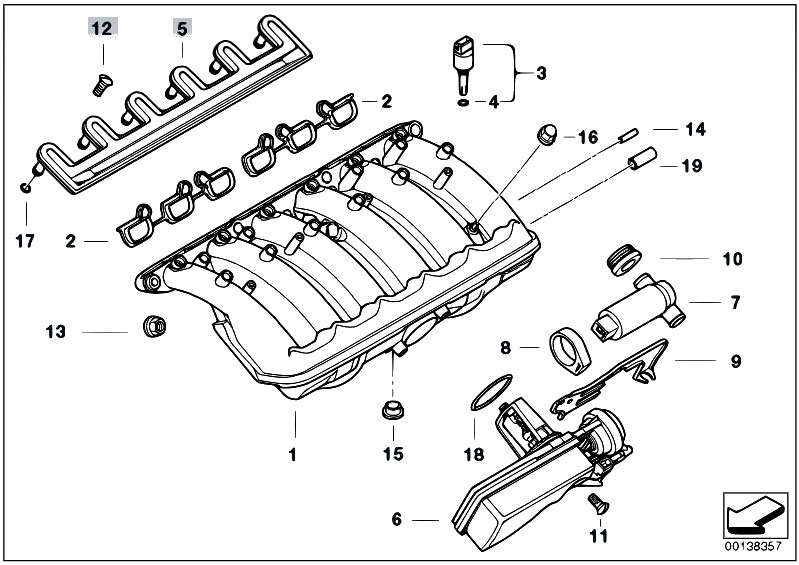 12
5
3
4
2
16
14
19
17
2
10
7
13
8
9
1
15
18
6
11
00138357