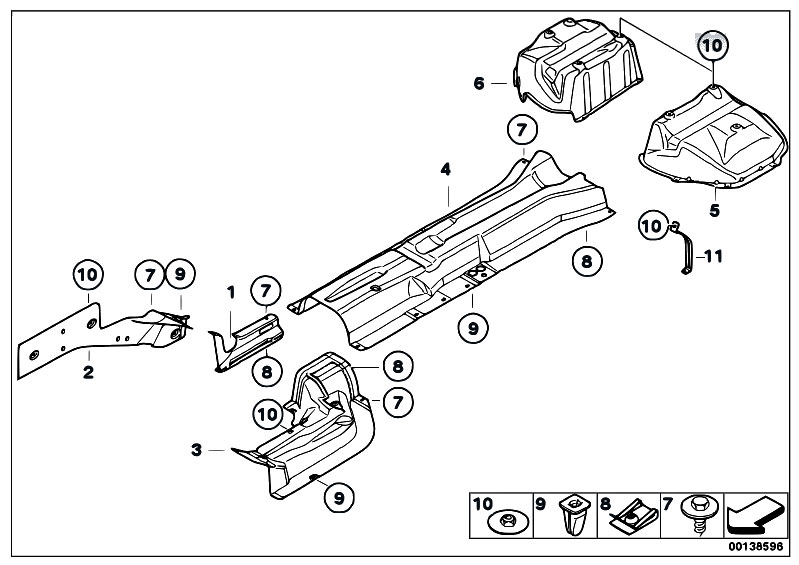 10
6
7
4
5
10
11
8
10
7 9
1
7
9
2
8
8
10
7
3
9
10 9 8 7
00138596