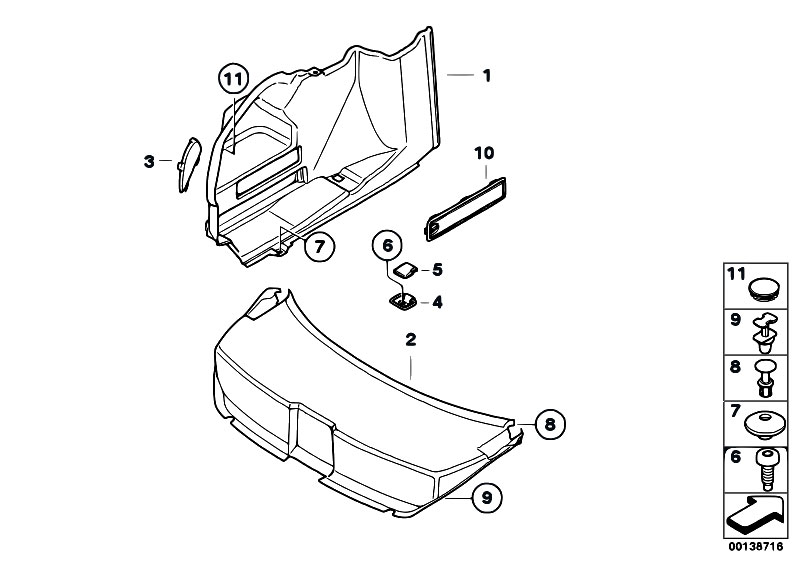 11
1
3
10
7
6
5
4
2
8
9
11
9
8
7
6
00138716