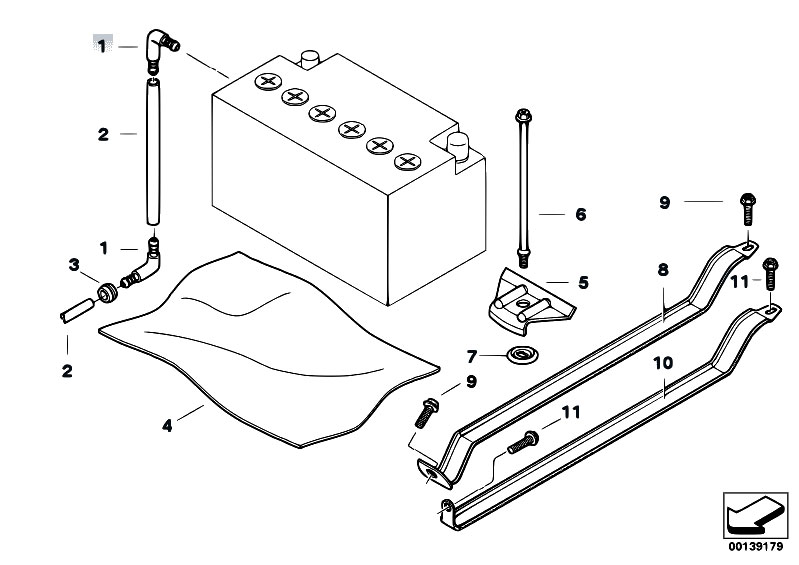 1
2
1
3
2
4
6
5
7
9
9
8
11
10
11
00139179