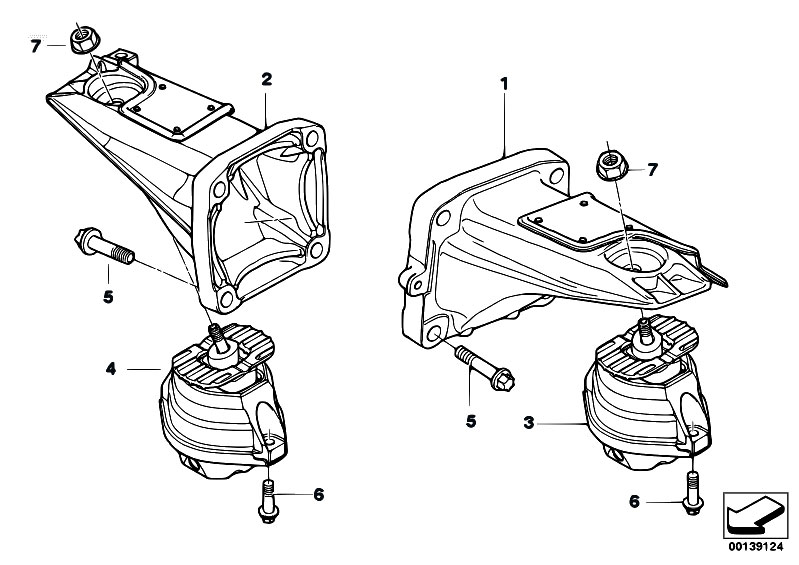 7
2
1
7
5
4
5
3
6
6
00139124