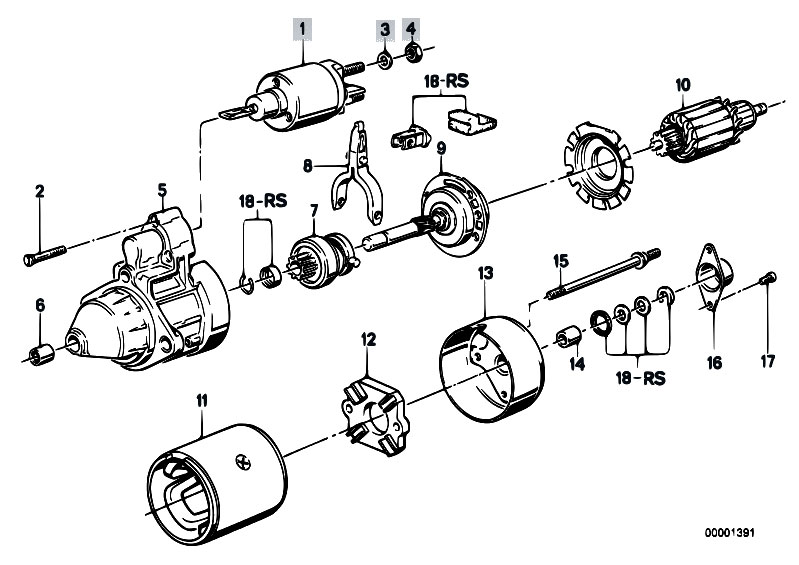 1
3
4
18-RS
10
8
9
2
5
18-RS
7
15
13
6
12
14
18-RS
16
17
11
00001391