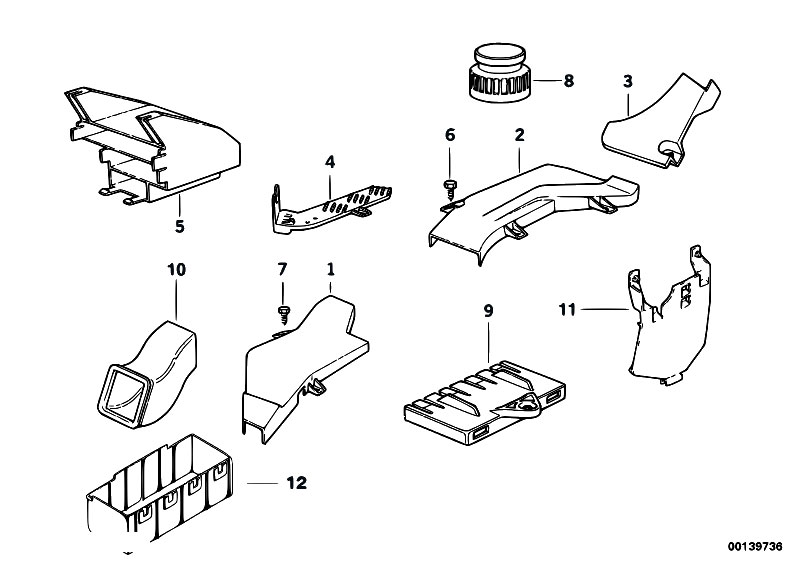 8
3
6
2
4
5
10
7
1
9
11
12
00139736