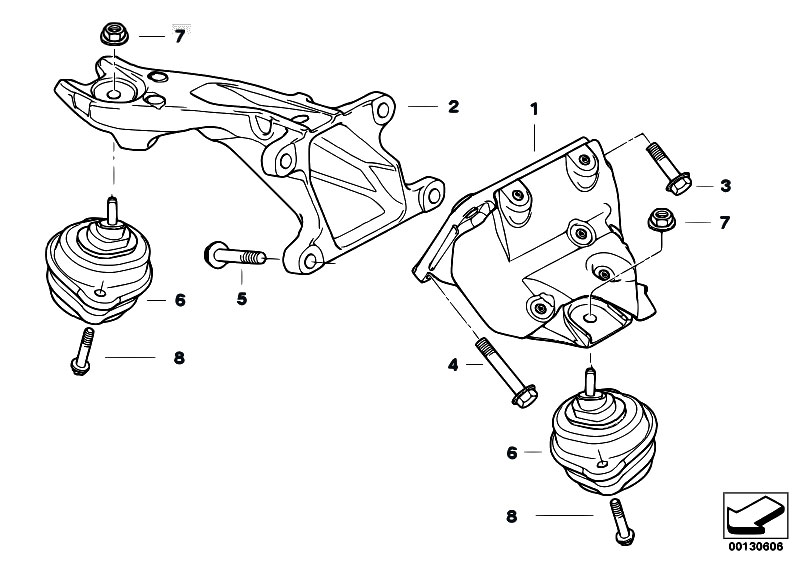 7
2
1
3
7
5
6
8
4
6
8
00130606