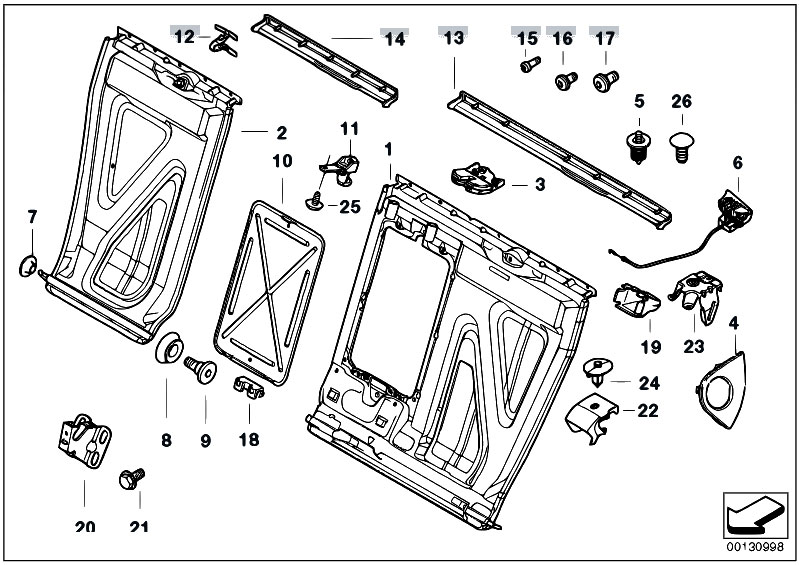 12
14
13
15
16
17
5
26
2
11
1
10
3
6
25
7
19
23
4
24
22
8
9
18
20
21
00130998