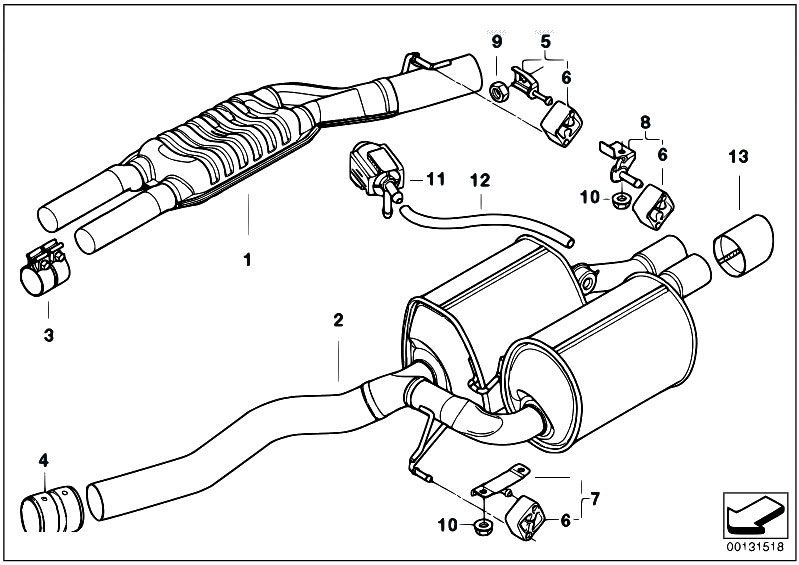 9
5
6
8
6
13
11
12
10
1
3
2
4
7
10
6
00131518