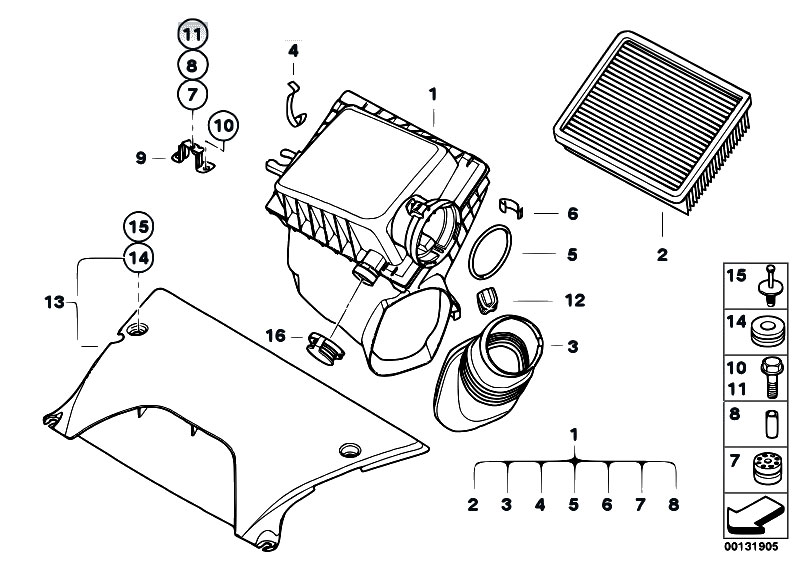 11
8
7
10
9
4
1
2
6
5
12
3
15
14
13
16
1
2 3 4 5 6 7 8
15
14
10
11
8
7
00131905