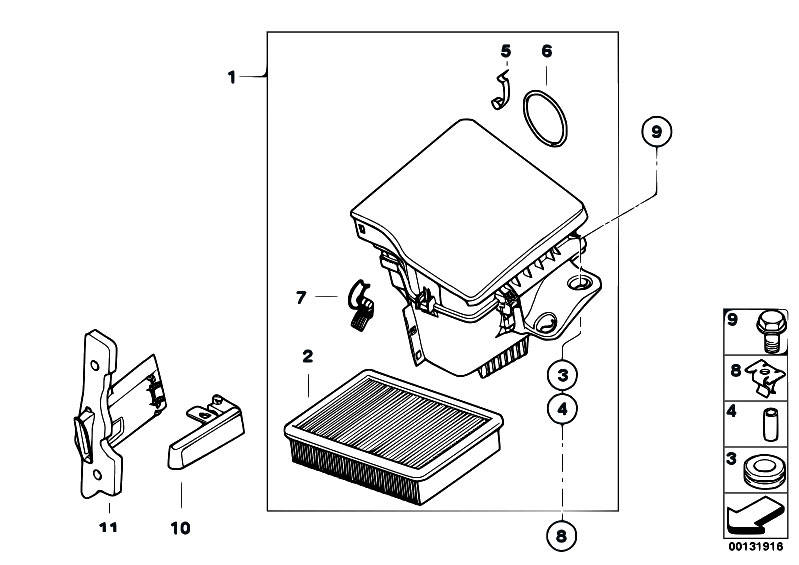 1
5
6
9
7
2
3
4
8
11
10
9
8
4
3
00131916