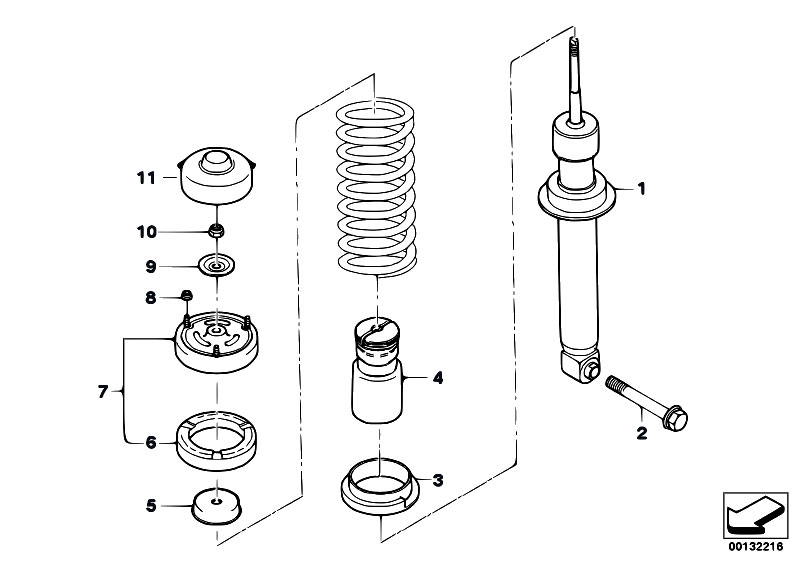 11
10
9
8
7
6
5
4
3
1
2
00132216