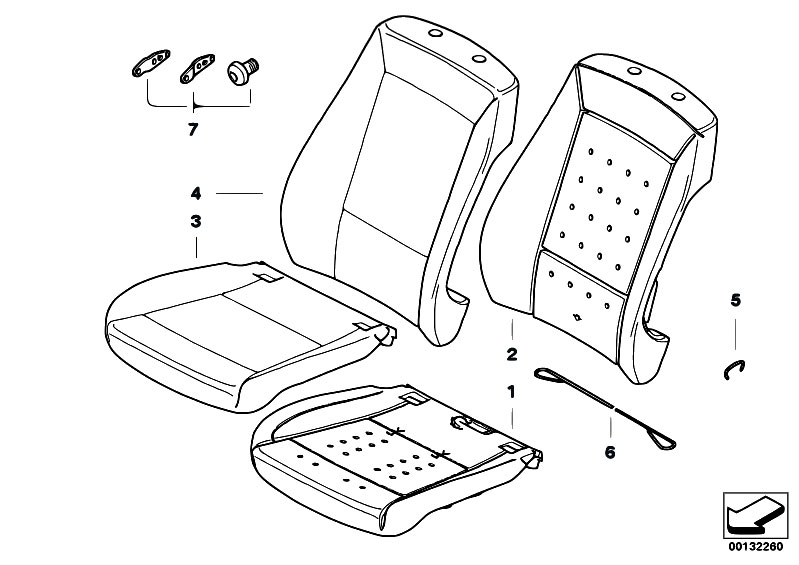 7

4

3

5

2

1

6

00132260