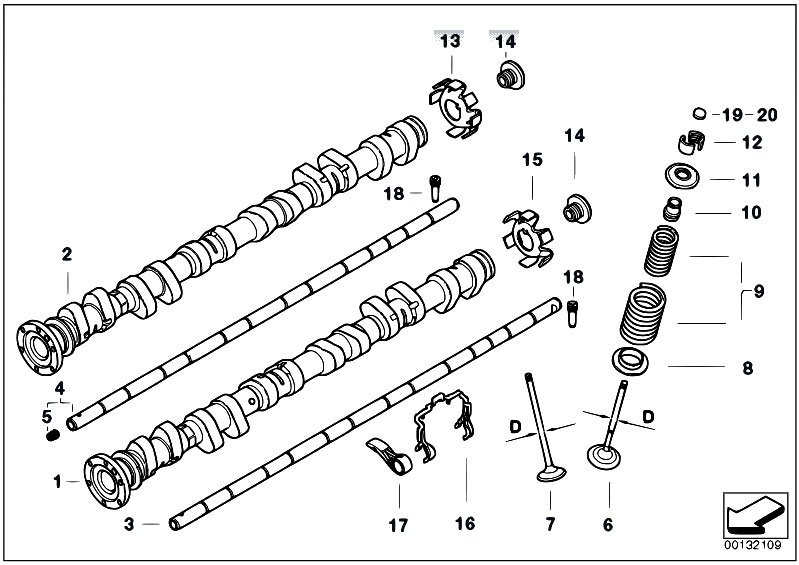 13
14
19
20
12
14
11
15
18
10
2
9
18
8
4
5
D
D
1
3
17
16
7
6
00132109