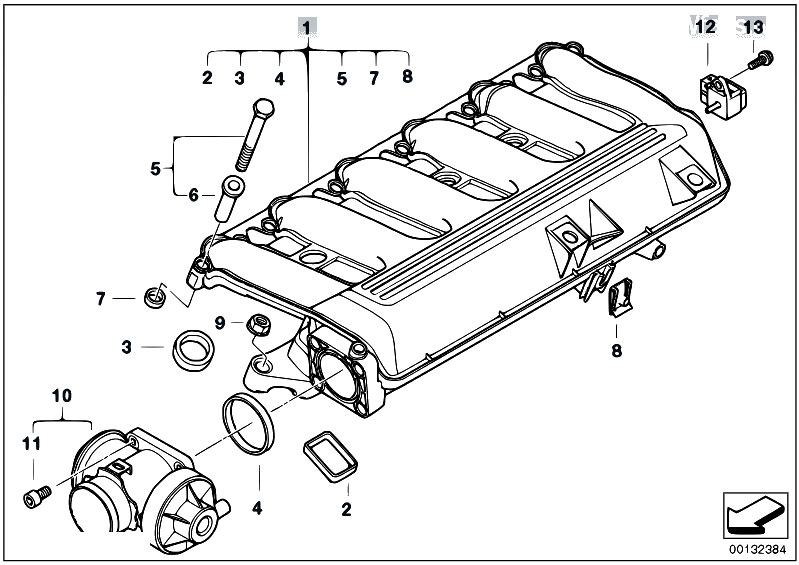 1
2 3 4 5 7 8
12 13
5
6
7
9
3
8
10
11
4
2
00132384