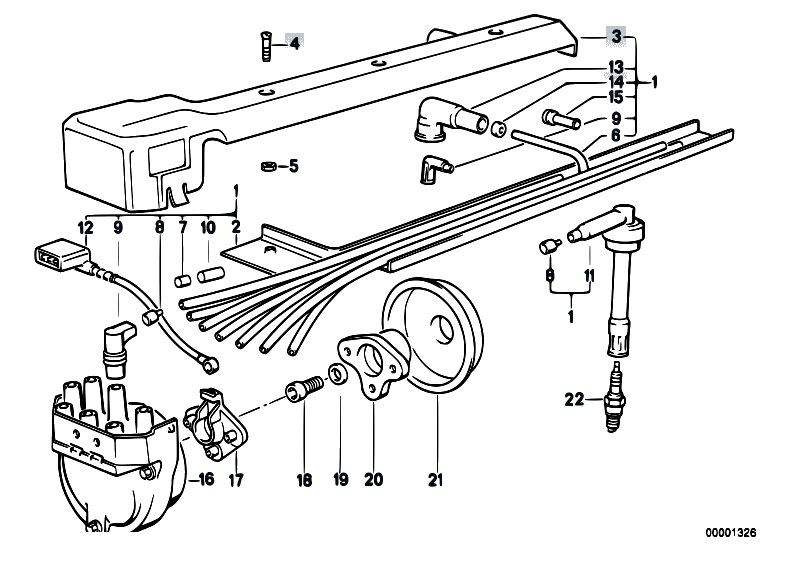 4
3
13
14
1
15
9
6
5
1
12
9
8
7
10
2
8
11
1
22
16
17
18
19
20
21
00001326