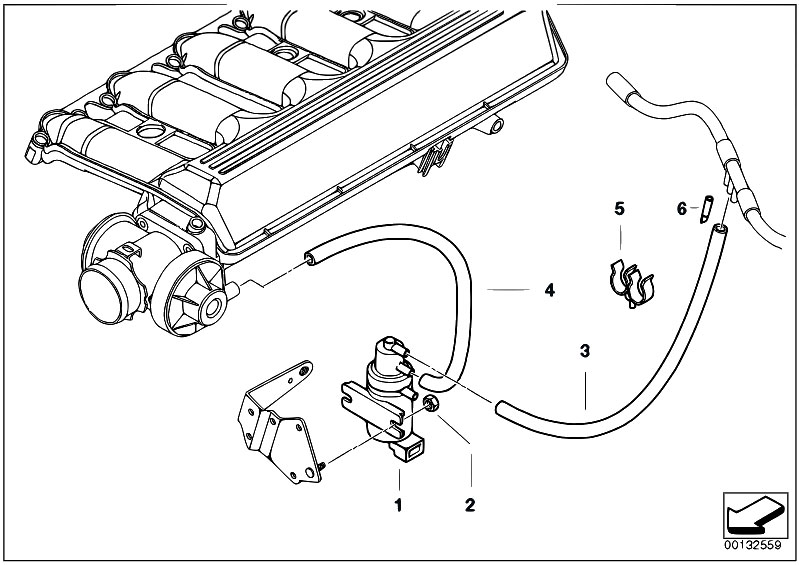 5
6
4
3
1
2
00132559