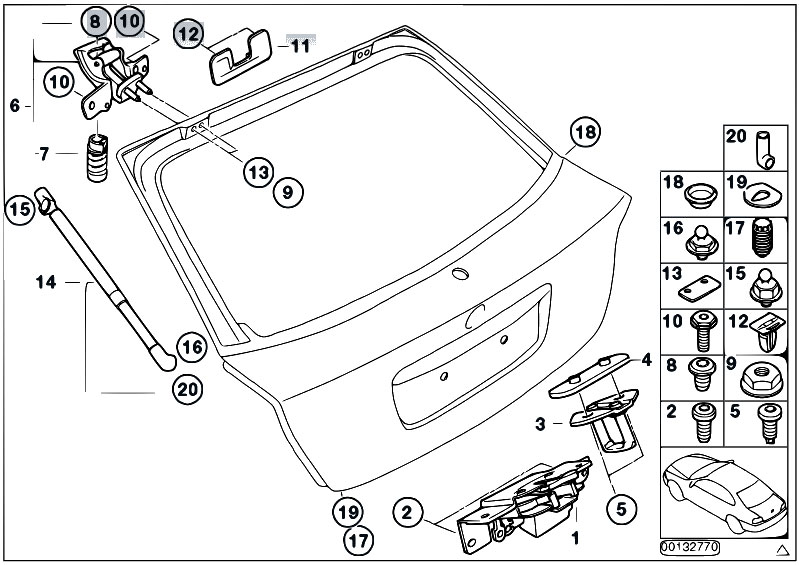 8
10
12
11
10
6
7
13
9
18
15
14
16
20
4
3
5
2
1
19
17
20
18
19
16
17
13
15
10
12
8
9
2
5
00132770