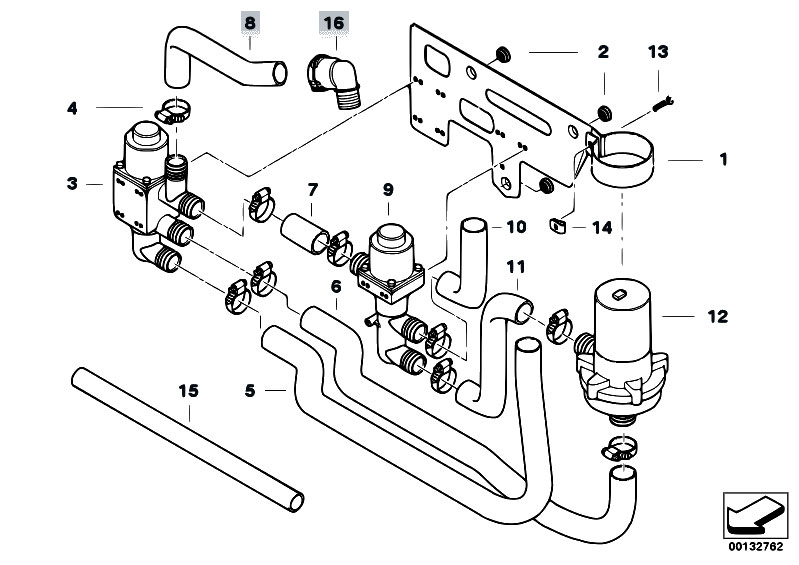 8
16
2
13
4
1
3
7
9
10
14
11
6
12
15
5
00132762