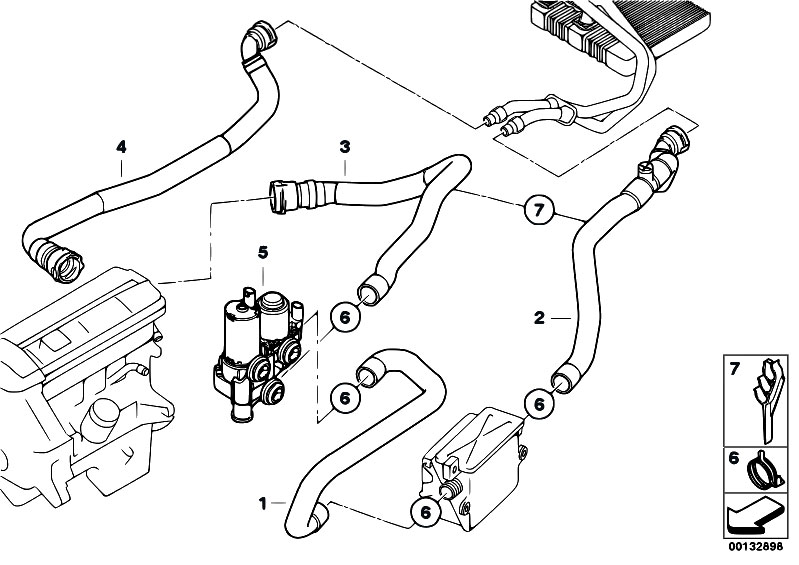 4
3
7
5
6
2
6
6
1
6
7
6
00132898