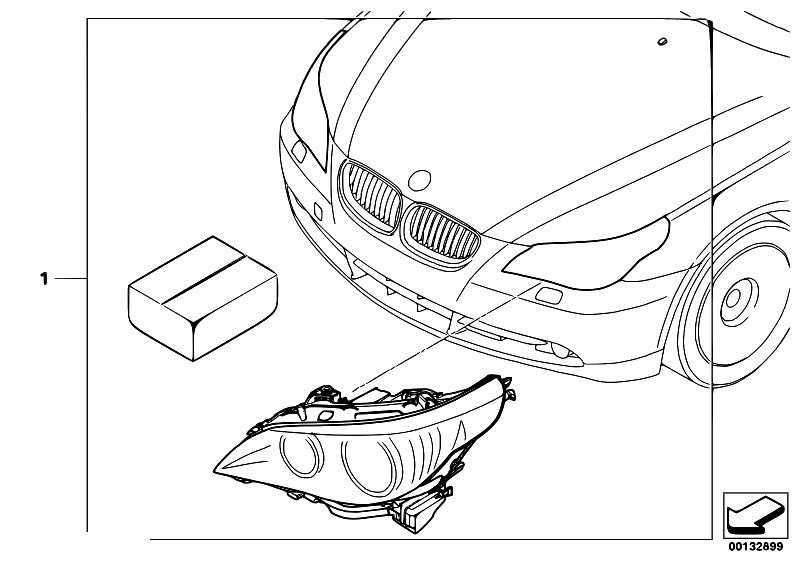 1

00132899