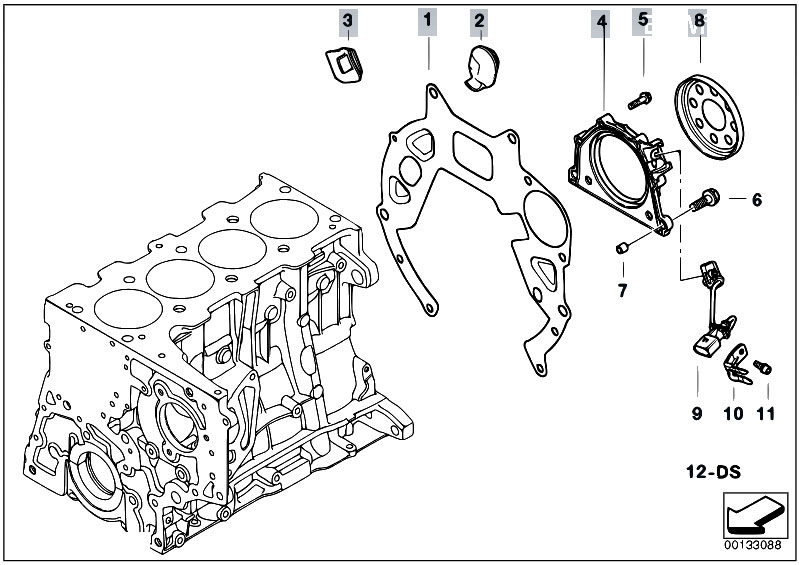 3
1
2
4
5
8
6
7
9
10
11
12-DS
00133088