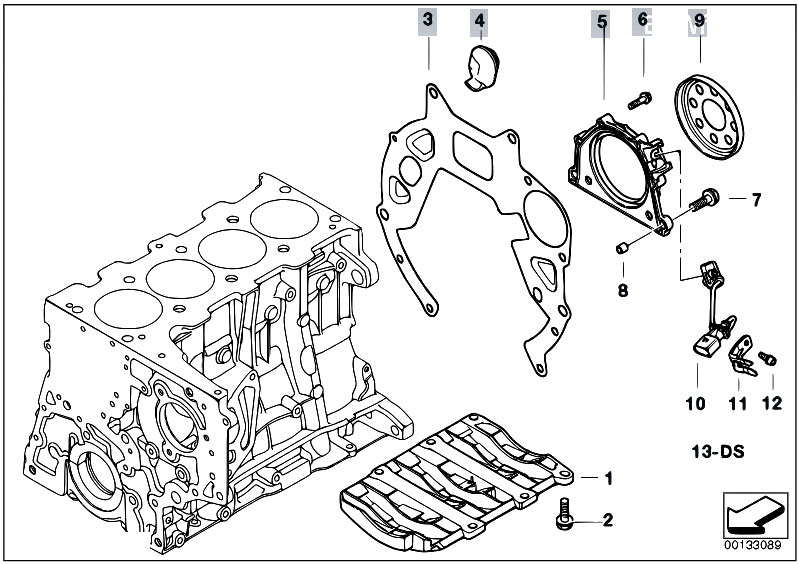 3
4
5
6
9
7
8
10
11
12
13-DS
1
2
00133089