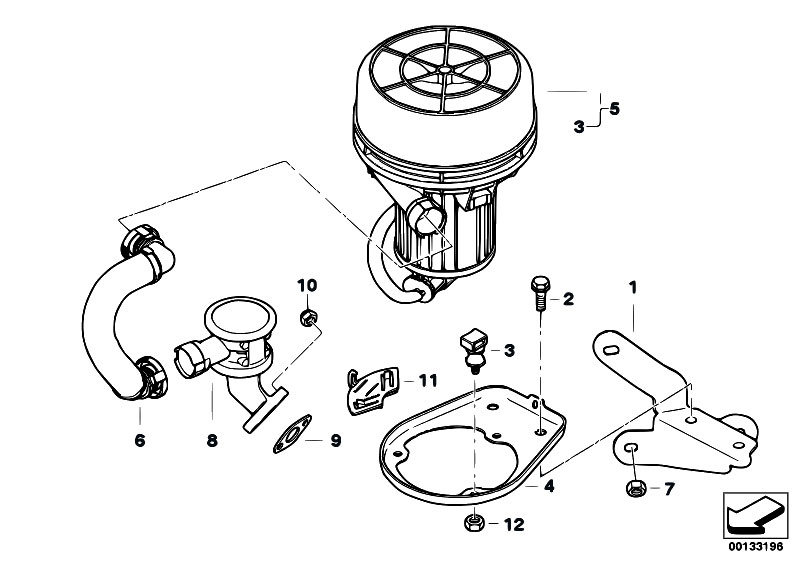 5
3
10
2
1
3
11
6
8
9
4
7
12
00133196