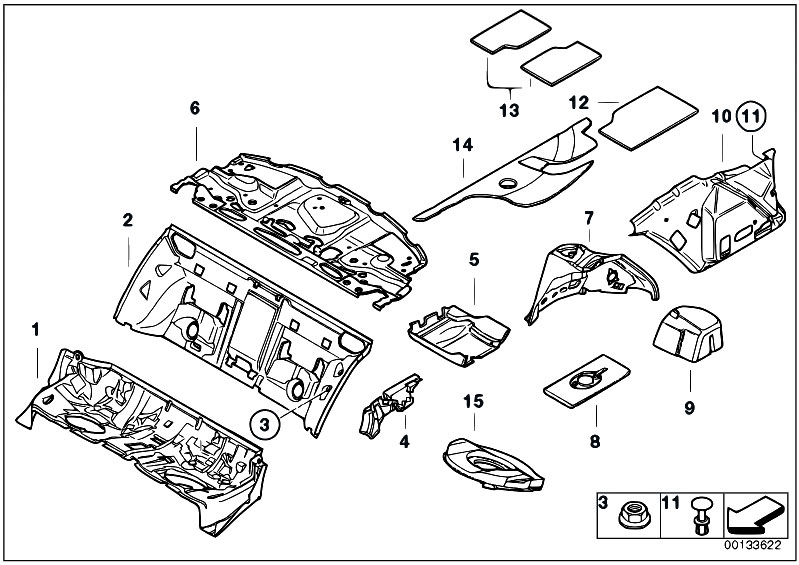 13
12
6
14
10
11
2
7
5
1
9
3
4
15
8
3
11
00133622