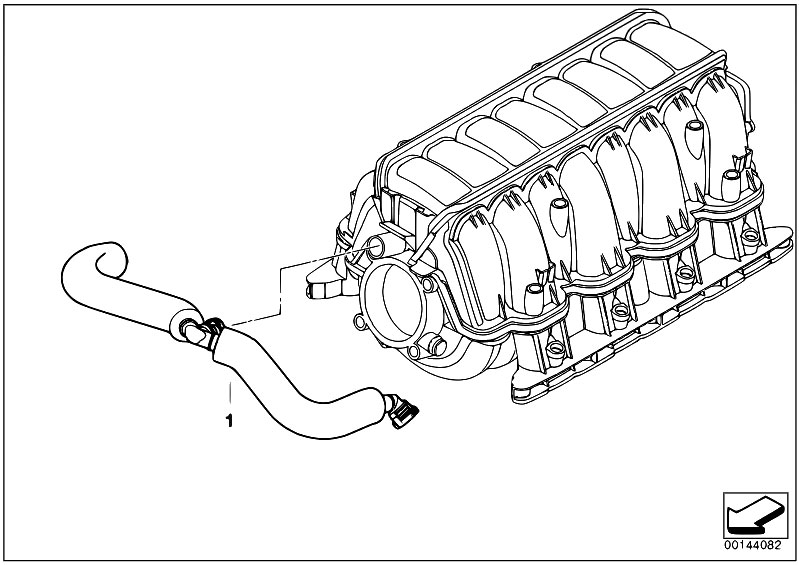 1

00144082