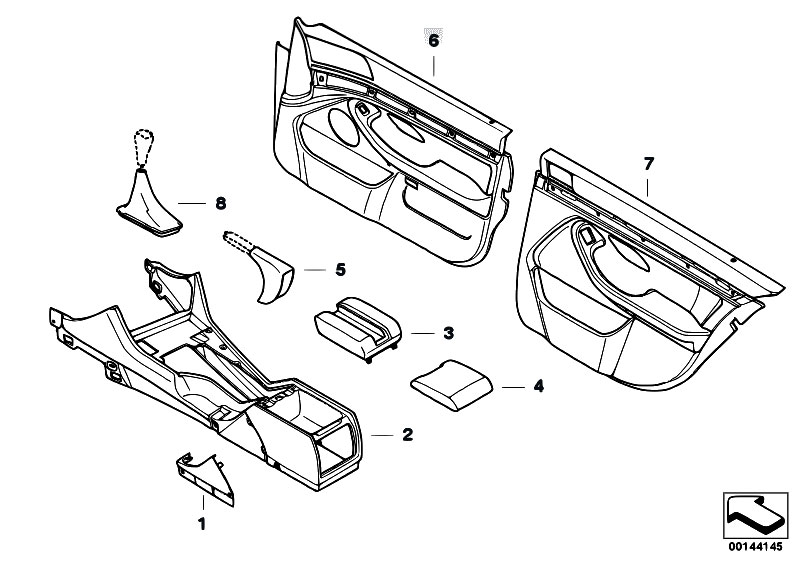 6
7
8
5
3
4
2
1
00144145