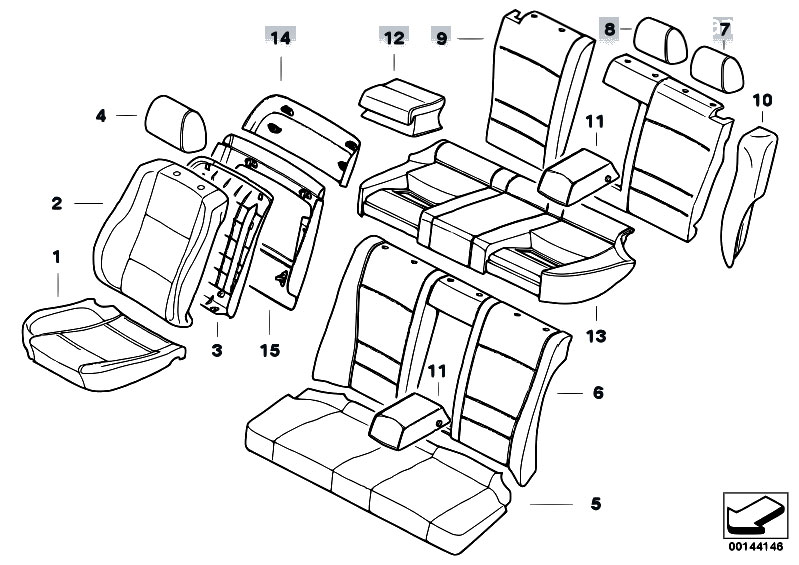 14
12
9
8
7
4
10
11
2
1
3
15
13
11
6
5
00144146