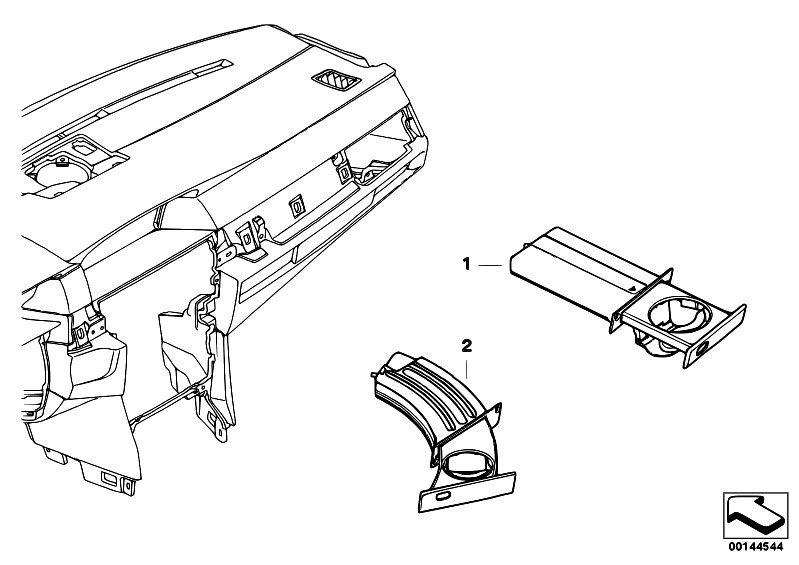 1
2
00144544