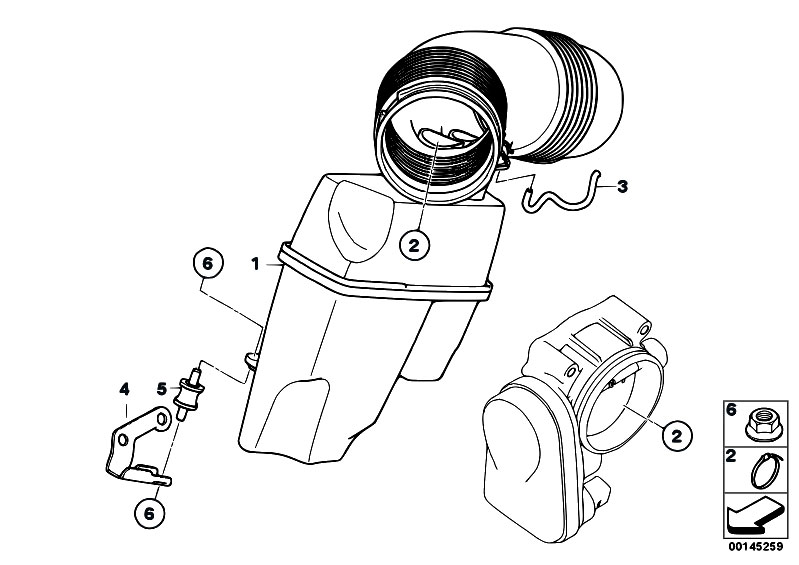 3
2
6
1
4
5
6
2
6
2
00145259