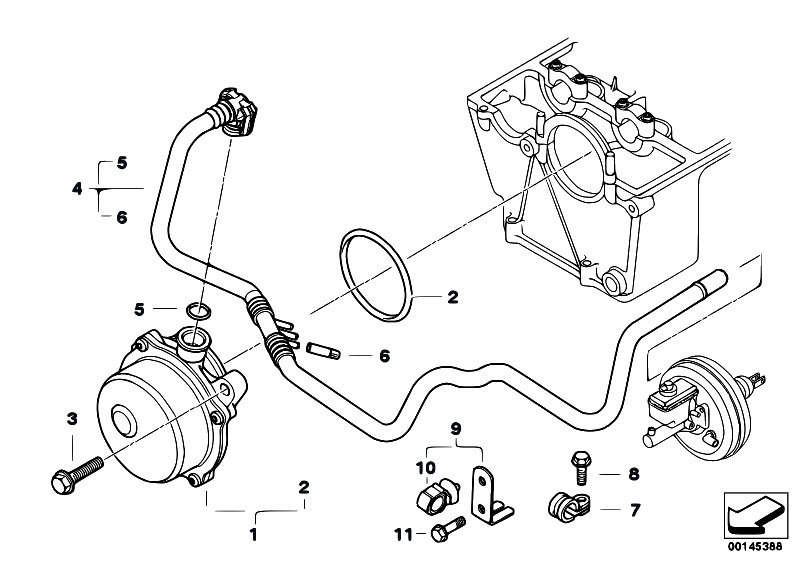 5
4
6
5
2
6
3
9
10
8
2
7
1
11
00145388