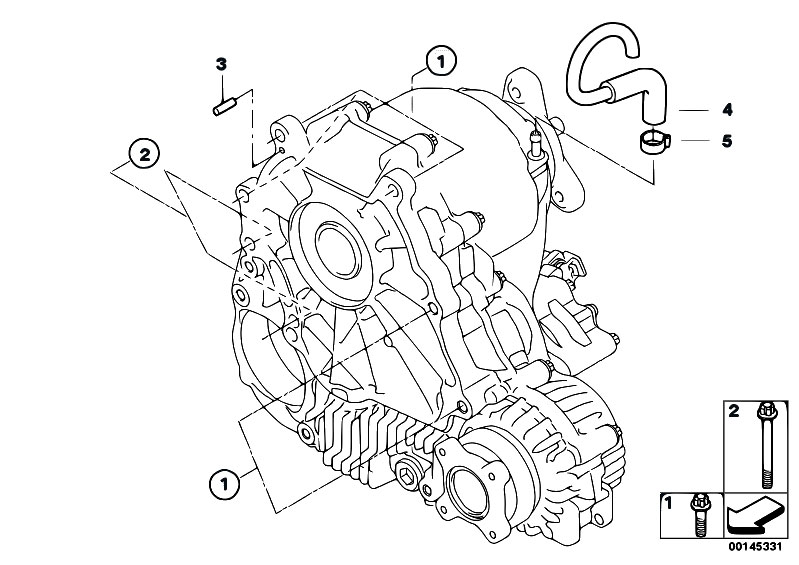 3
1
2
4
5
1
2
1
00145331