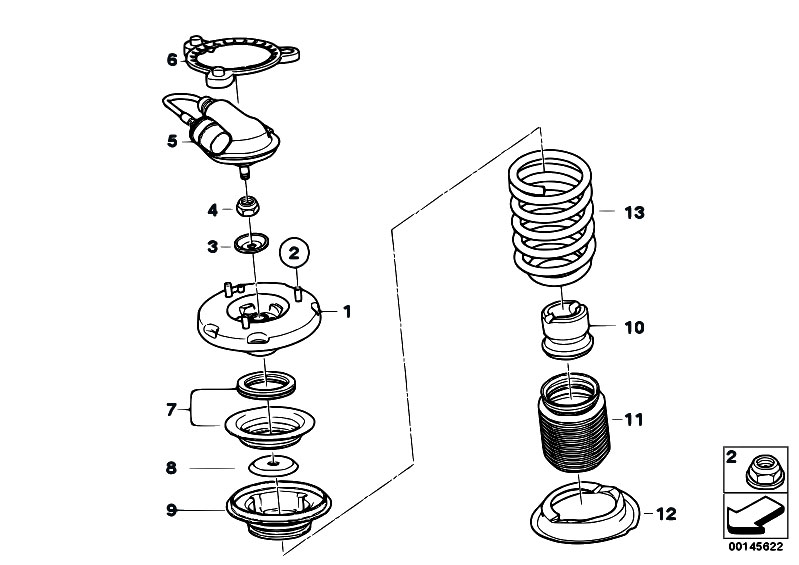 6
5
4
3
2
1
7
8
9
13
10
11
12
2
00145622