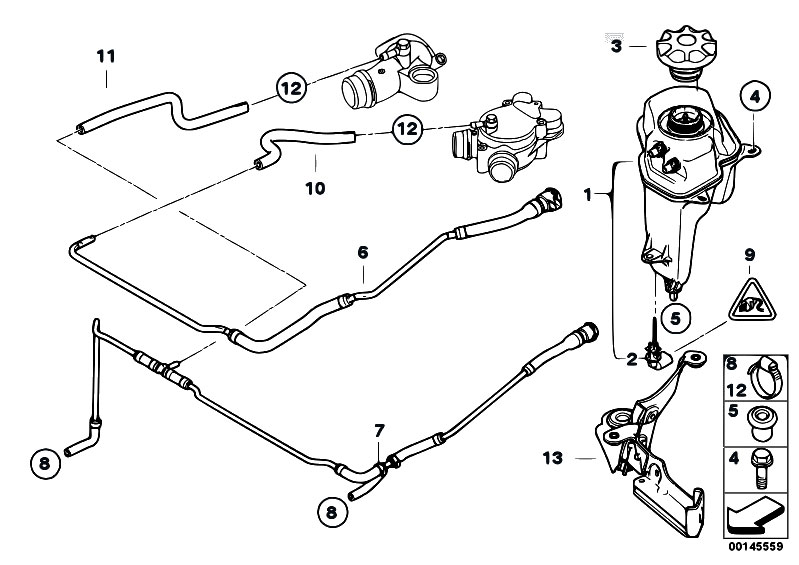 11
12
12
10
3
4
1
6
9
5
2
8
12
5
4
7
13
8
8
00145559