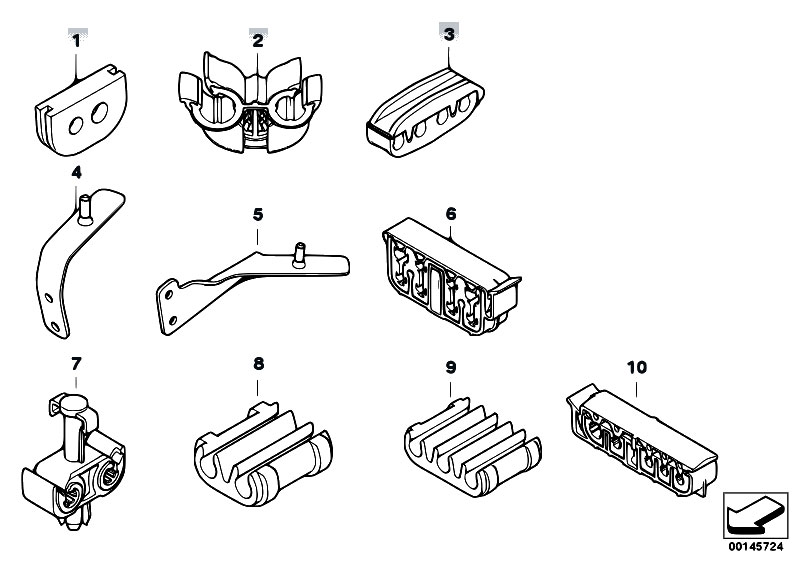 1
2
3
4
5
6
7
8
9
10
00145724